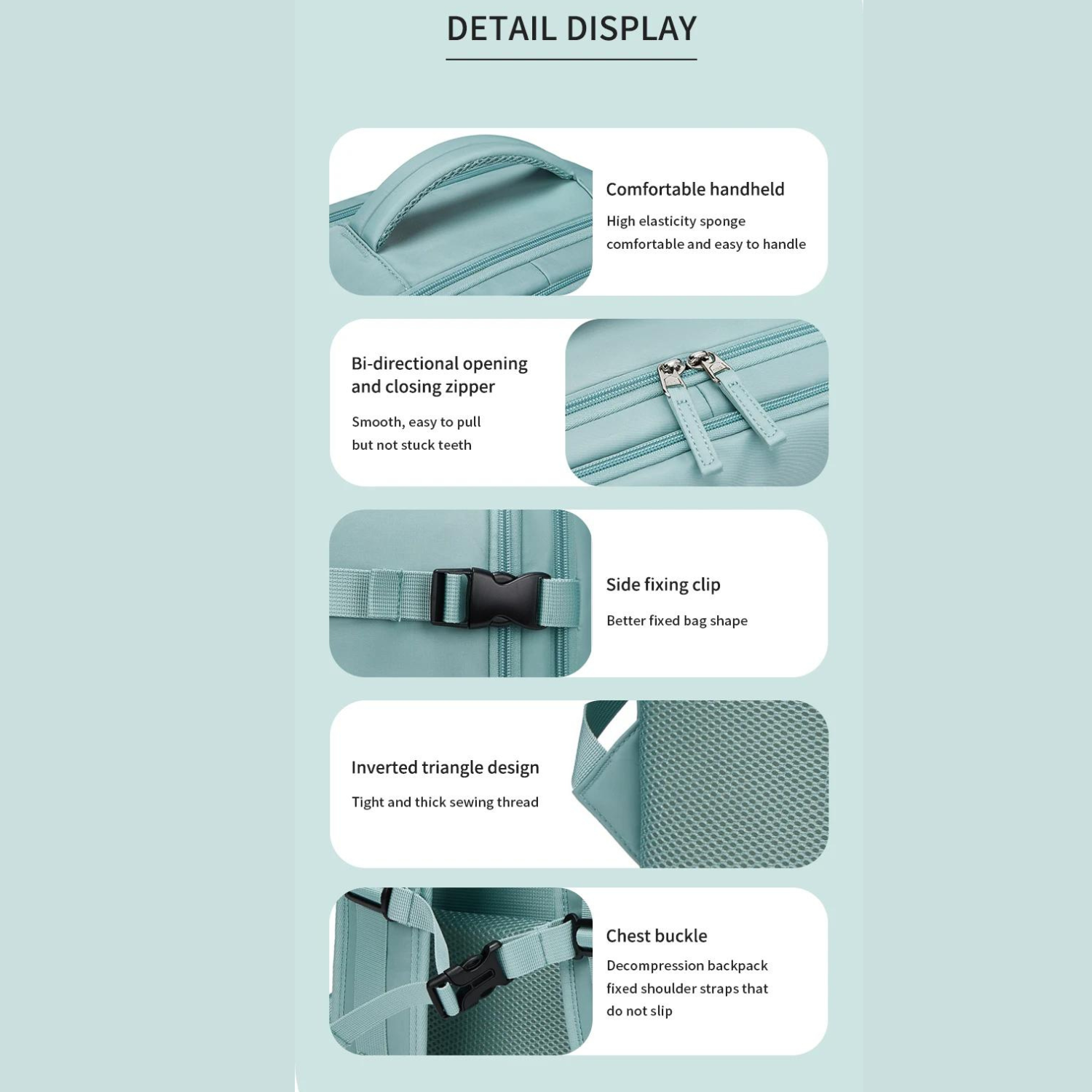 DETAIL DISPLAY

Comfortable handheld

High elasticity sponge comfortable and easy to handle

Bi-directional opening and closing zipper

Smooth, easy to pull but not stuck teeth

Side fixing clip

Better fixed bag shape

Inverted triangle design

Tight and thick sewing thread

Chest buckle

Decompression backpack fixed shoulder straps that do not slip